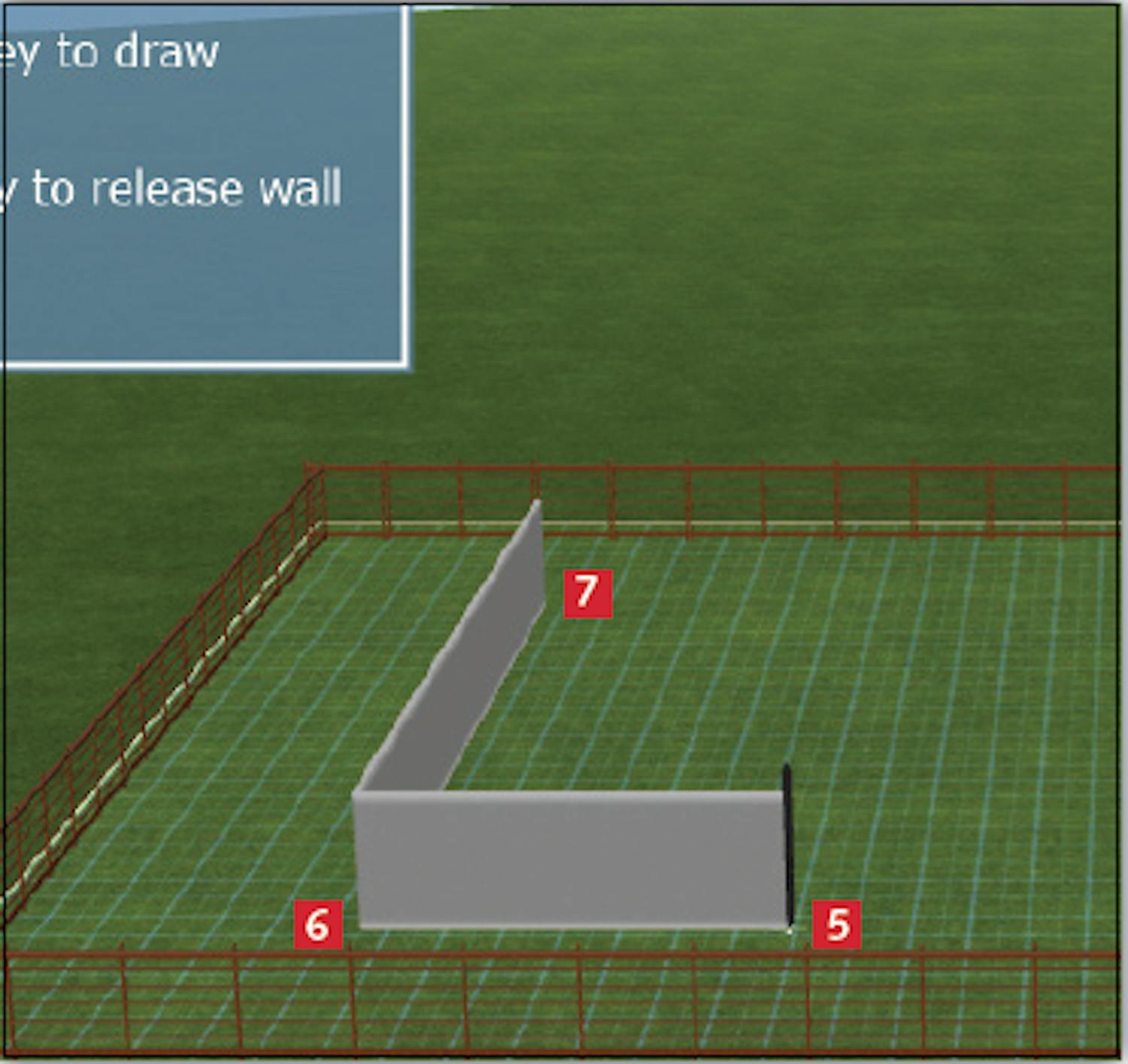 ey to draw

y to release wall

7

6

5